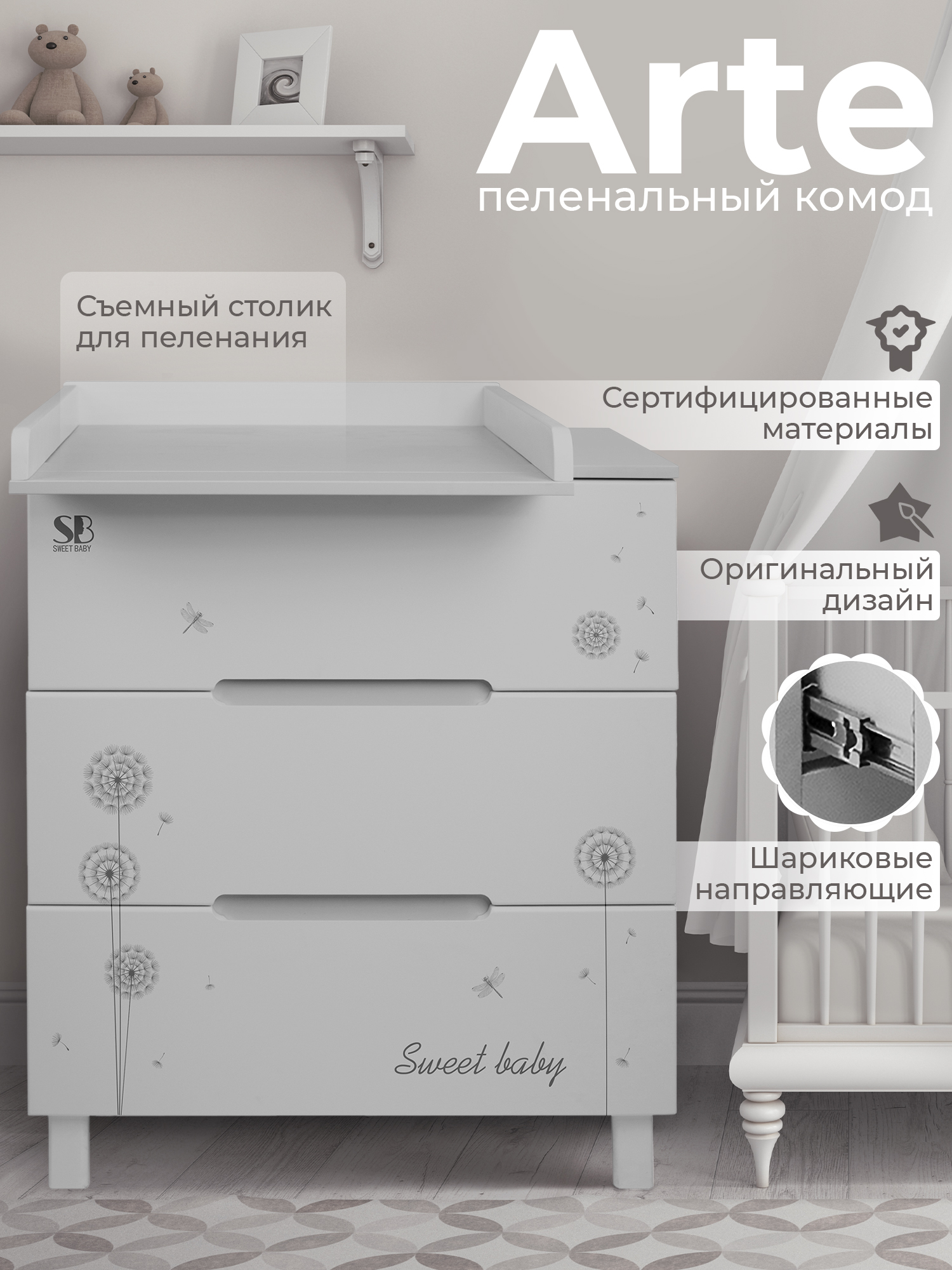 Arte
пеленальный комод

Съемный столик для пеленания

Сертифицированные материалы

Оригинальный дизайн

Шариковые направляющие

SB
SWEET BABY

Sweet baby